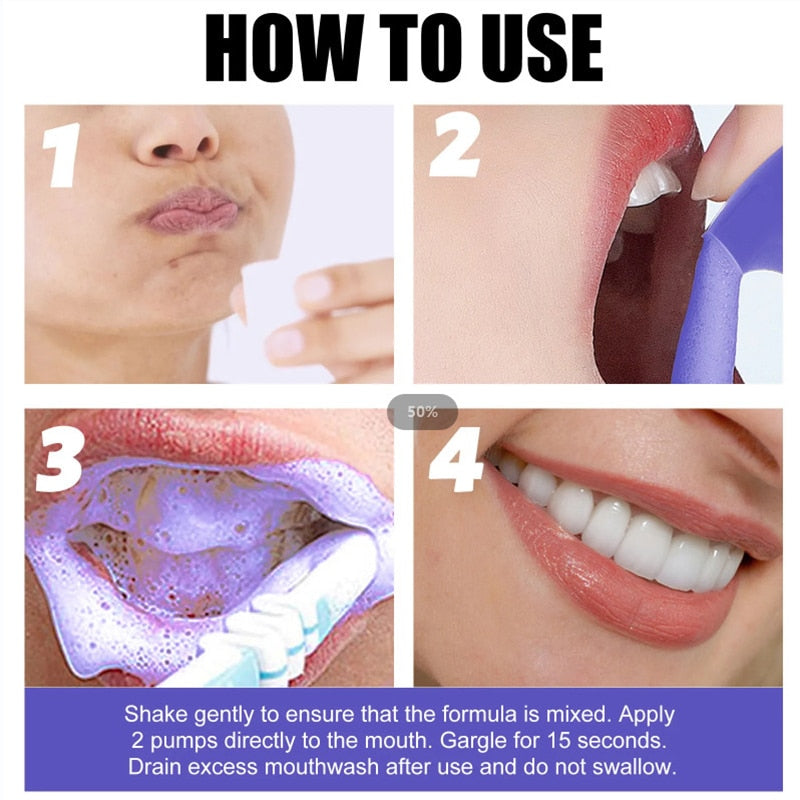 HOW TO USE

1

2

50%

3

4

Shake gently to ensure that the formula is mixed. Apply 2 pumps directly to the mouth. Gargle for 15 seconds. Drain excess mouthwash after use and do not swallow.